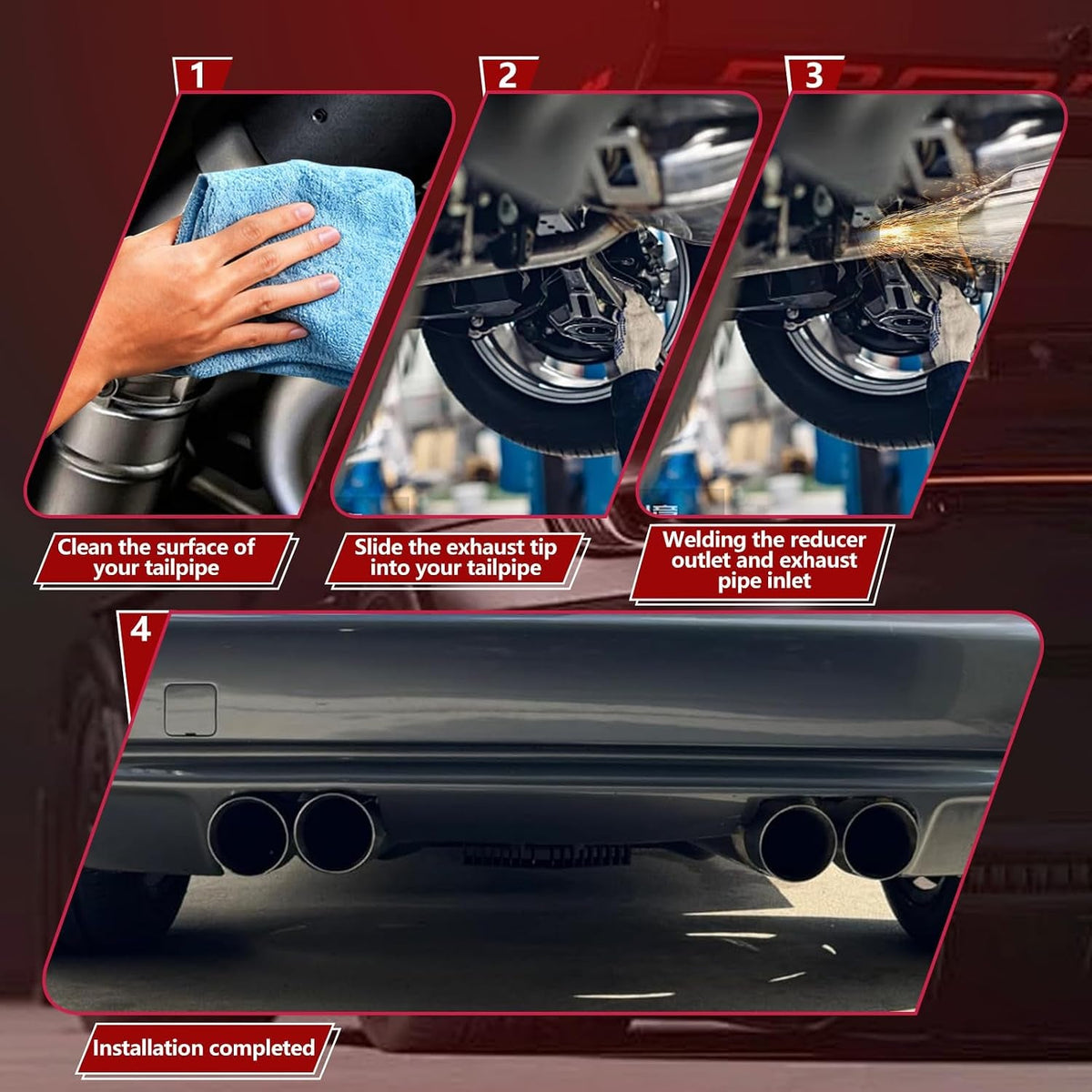 1

Clean the surface of your tailpipe

2

Slide the exhaust tip into your tailpipe

3

Welding the reducer outlet and exhaust pipe inlet

4

Installation completed